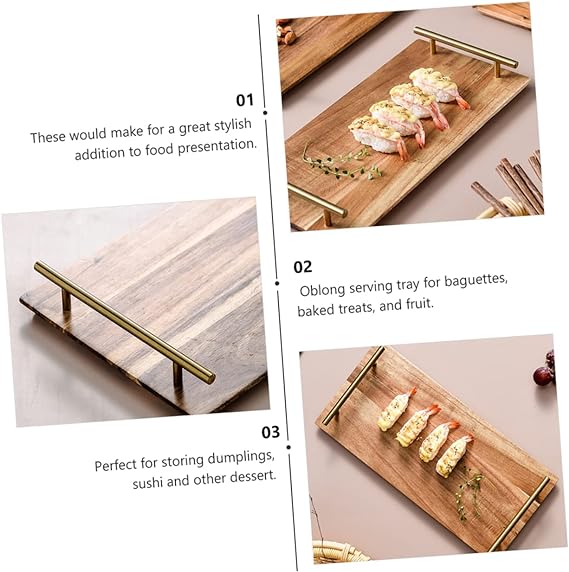 01
These would make for a great stylish addition to food presentation.

02
Oblong serving tray for baguettes, baked treats, and fruit.

03
Perfect for storing dumplings, sushi and other dessert.